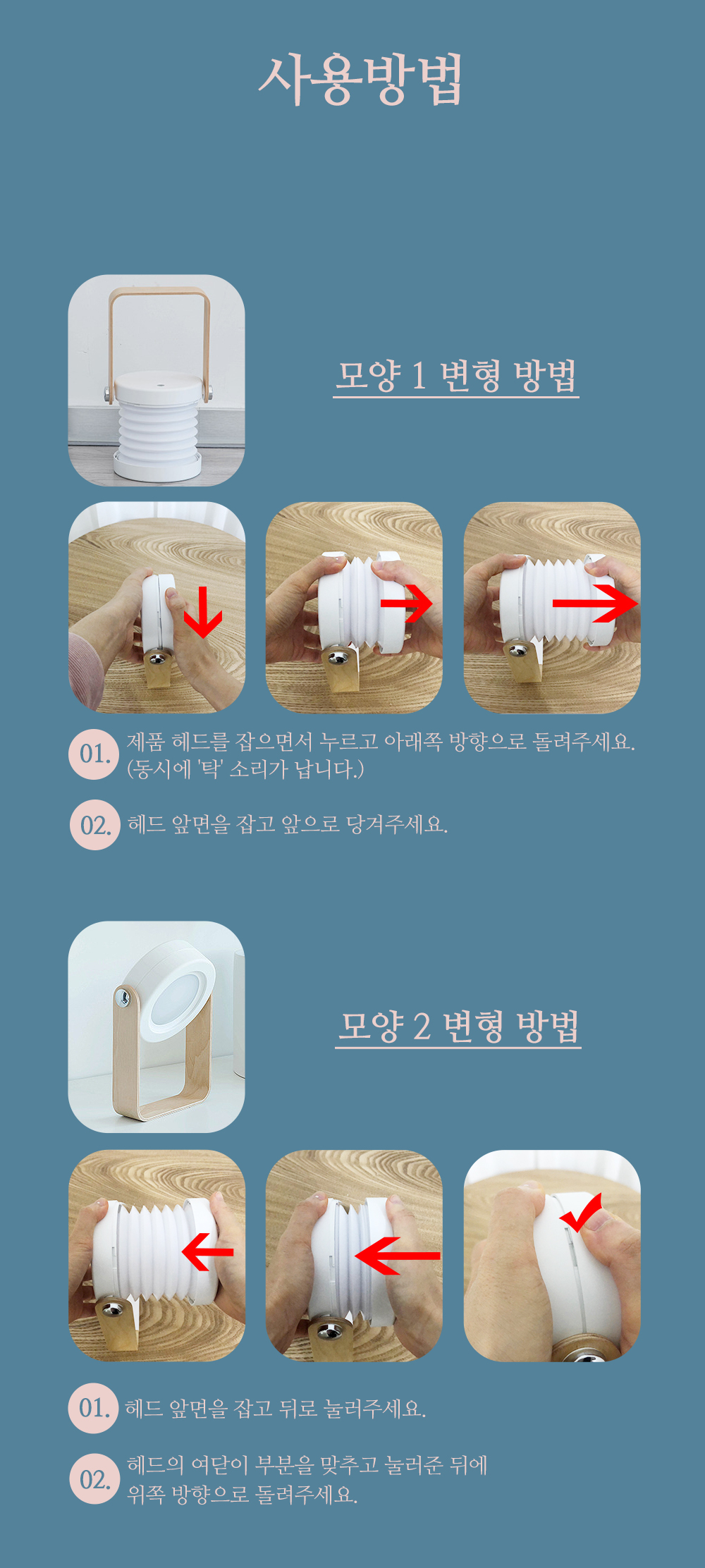 사용방법

모양 1 변형 방법

01. 제품 헤드를 잡으면서 누르고 아래쪽 방향으로 돌려주세요. (동시에 '탁' 소리가 납니다.)

02. 헤드 앞면을 잡고 앞으로 당겨주세요.

모양 2 변형 방법

01. 헤드 앞면을 잡고 뒤로 눌러주세요.

02. 헤드의 여닫이 부분을 맞추고 눌러준 뒤에 위쪽 방향으로 돌려주세요.