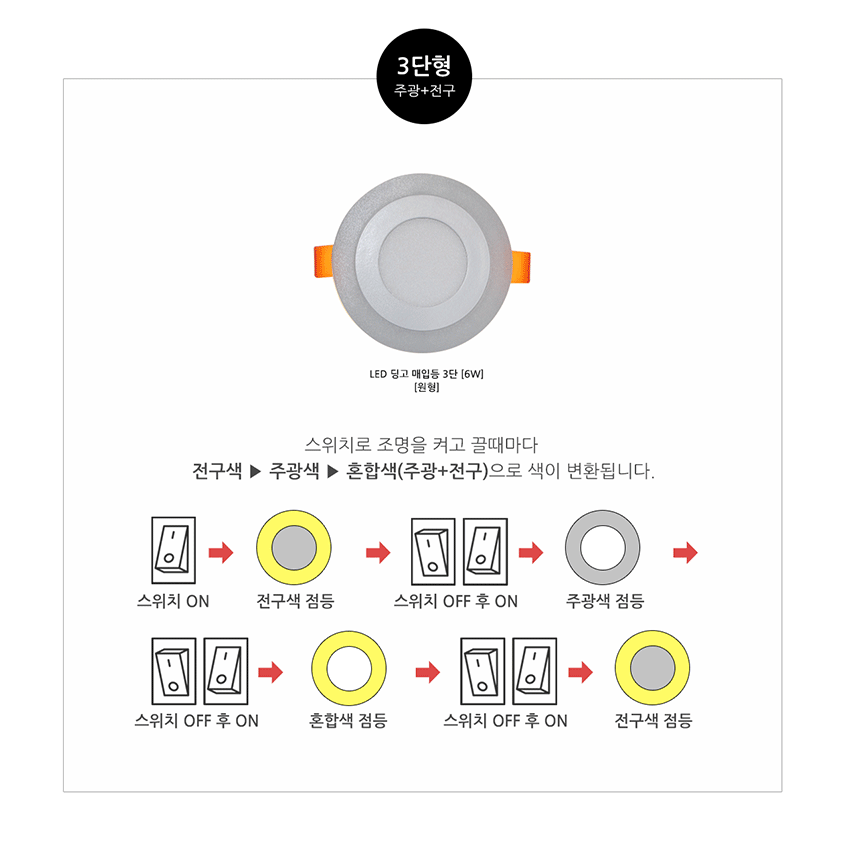 3단형
주광+전구

LED 딩고 매입등 3단 [6W]
[원형]

스위치로 조명을 켜고 끌때마다
전구색 ▶ 주광색 ▶ 혼합색(주광+전구)으로 색이 변환됩니다.

스위치 ON

전구색 점등

스위치 OFF 후 ON

주광색 점등

스위치 OFF 후 ON

혼합색 점등

스위치 OFF 후 ON

전구색 점등