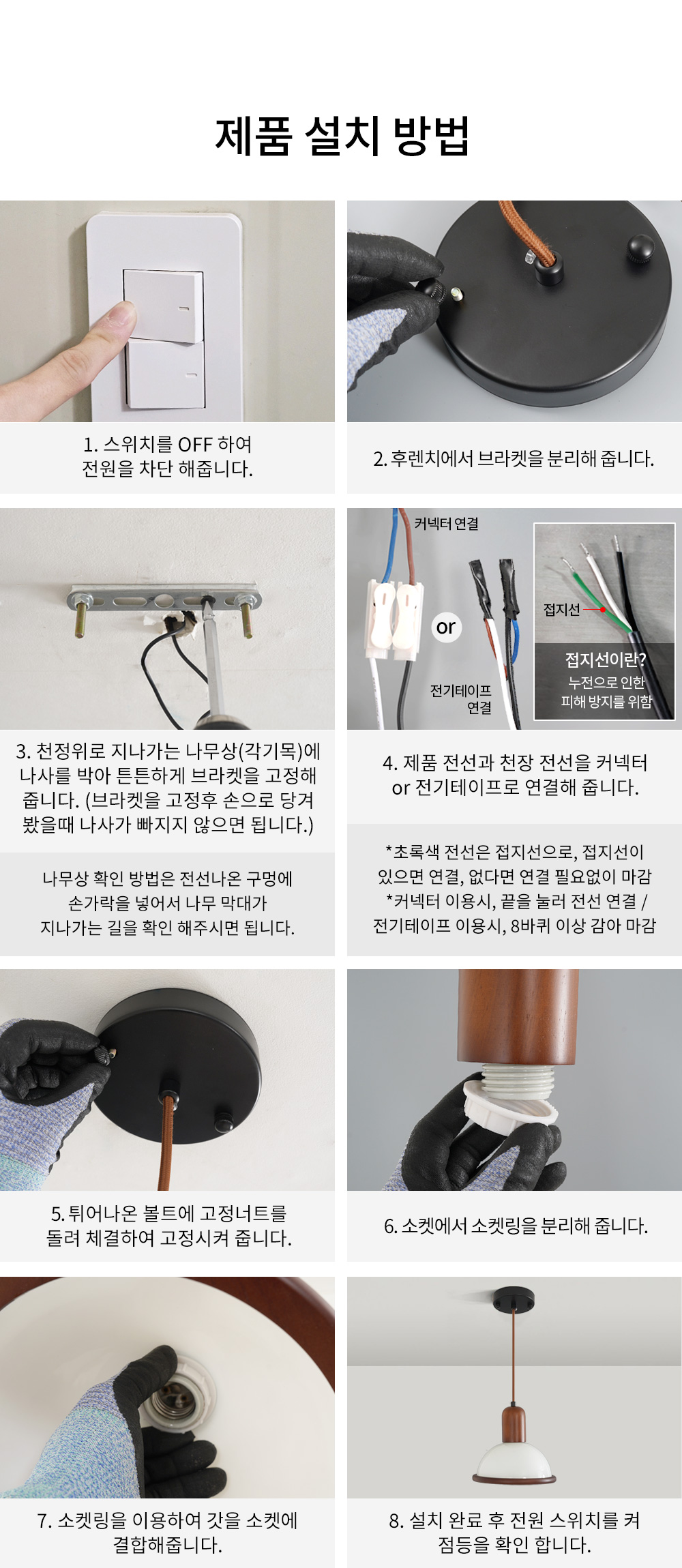 제품 설치 방법

1. 스위치를 OFF 하여 전원을 차단 해줍니다.

2. 후렌치에서 브라켓을 분리해 줍니다.

3. 천정위로 지나가는 나무상(각기목)에 나사를 박아 튼튼하게 브라켓을 고정해 줍니다. (브라켓을 고정후 손으로 당겨 봤을때 나사가 빠지지 않으면 됩니다.)

나무상 확인 방법은 전선나온 구멍에 손가락을 넣어서 나무 막대가 지나가는 길을 확인 해주시면 됩니다.

커넥터 연결

or

전기테이프 연결

접지선

접지선이란?
누전으로 인한 피해 방지를 위함

4. 제품 전선과 천장 전선을 커넥터 or 전기테이프로 연결해 줍니다.

*초록색 전선은 접지선으로, 접지선이 있으면 연결, 없다면 연결 필요없이 마감
*커넥터 이용시, 끝을 눌러 전선 연결 / 전기테이프 이용시, 8바퀴 이상 감아 마감

5. 튀어나온 볼트에 고정너트를 돌려 체결하여 고정시켜 줍니다.

6. 소켓에서 소켓링을 분리해 줍니다.

7. 소켓링을 이용하여 갓을 소켓에 결합해줍니다.

8. 설치 완료 후 전원 스위치를 켜 점등을 확인 합니다.